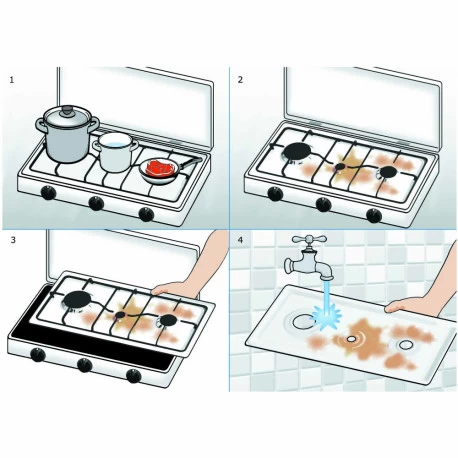 1

2

3

4